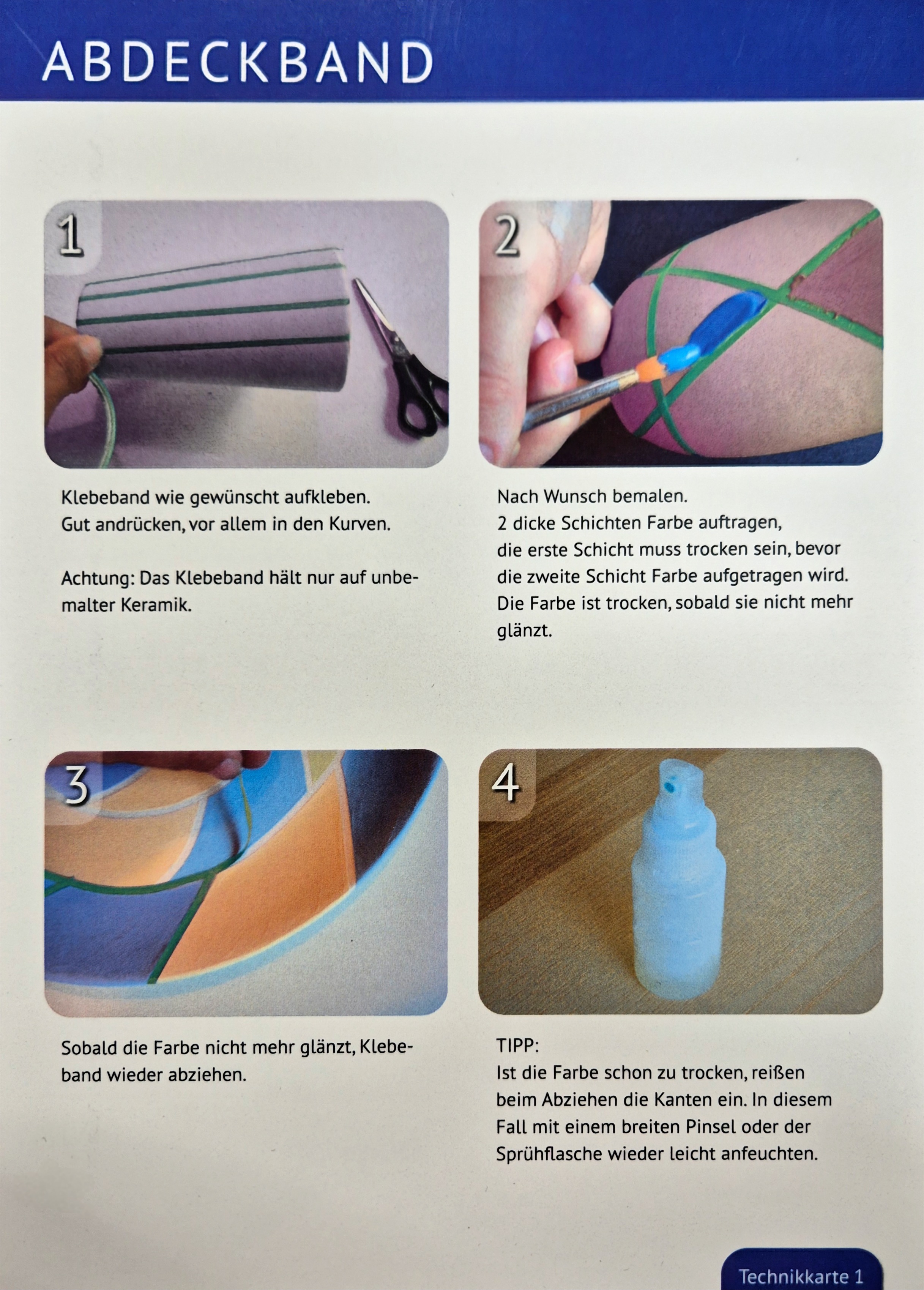 ABDECKBAND

1

Klebeband wie gewünscht aufkleben.
Gut andrücken, vor allem in den Kurven.

Achtung: Das Klebeband hält nur auf unbemalter Keramik.

2

Nach Wunsch bemalen.
2 dicke Schichten Farbe auftragen, die erste Schicht muss trocken sein, bevor die zweite Schicht Farbe aufgetragen wird. Die Farbe ist trocken, sobald sie nicht mehr glänzt.

3

Sobald die Farbe nicht mehr glänzt, Klebeband wieder abziehen.

4

TIPP:
Ist die Farbe schon zu trocken, reißen beim Abziehen die Kanten ein. In diesem Fall mit einem breiten Pinsel oder der Sprühflasche wieder leicht anfeuchten.

Technikkarte 1