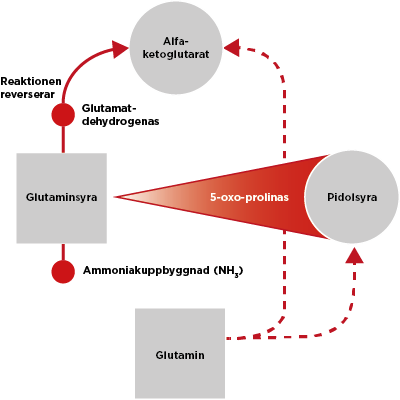 Alfa-ketoglutarat

Reaktionen reverserar

Glutamat-dehydrogenas

Glutaminsyra

5-oxo-prolinas

Pidolsyra

Ammoniakuppbyggnad ($NH_3$)

Glutamin