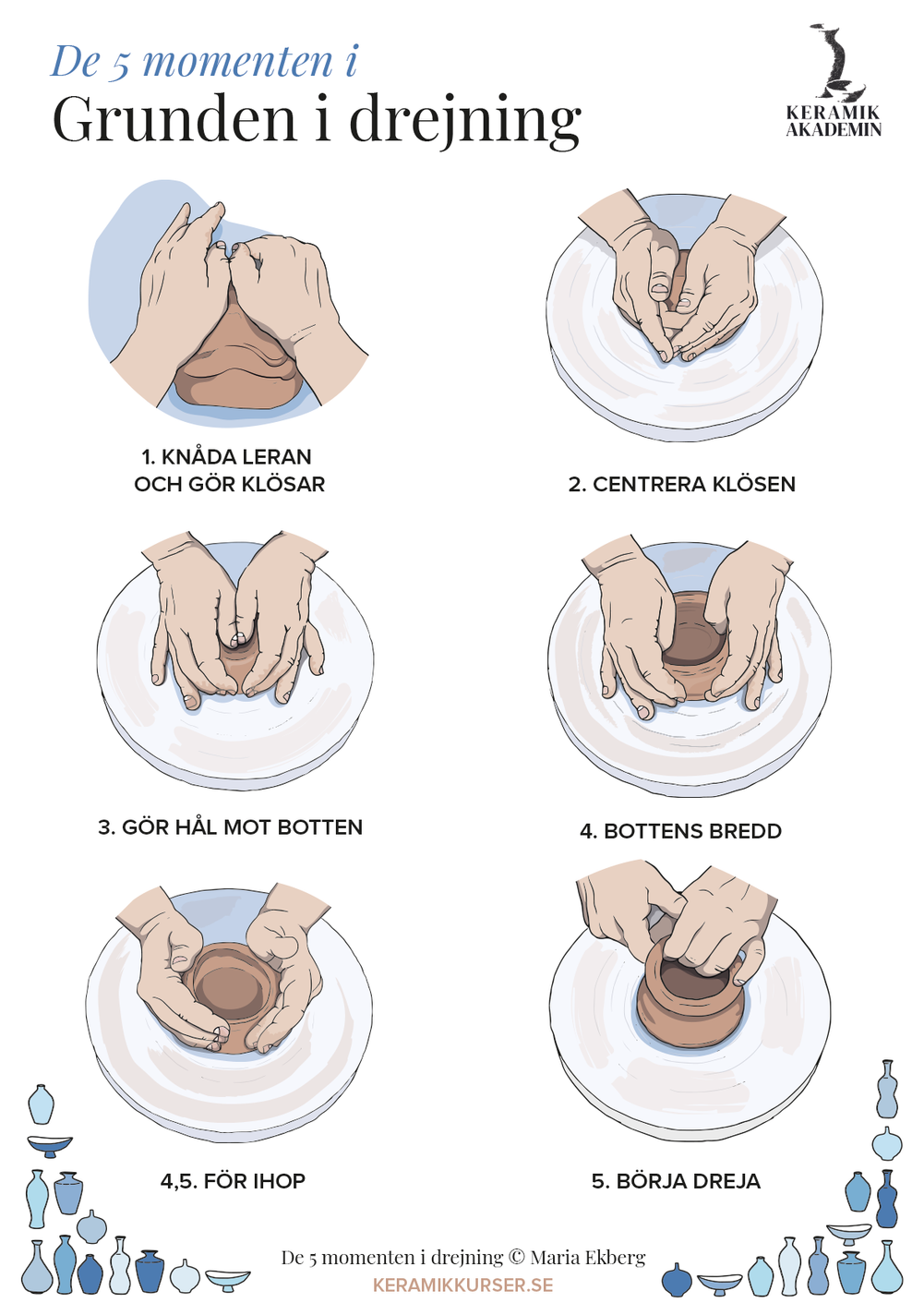 De 5 momenten i
Grunden i drejning

KERAMIK AKADEMIN

1. KNÅDA LERAN OCH GÖR KLÖSAR

2. CENTRERA KLÖSEN

3. GÖR HÅL MOT BOTTEN

4. BOTTENS BREDD

4,5. FÖR IHOP

5. BÖRJA DREJA

De 5 momenten i drejning © Maria Ekberg
KERAMIKKURSER.SE