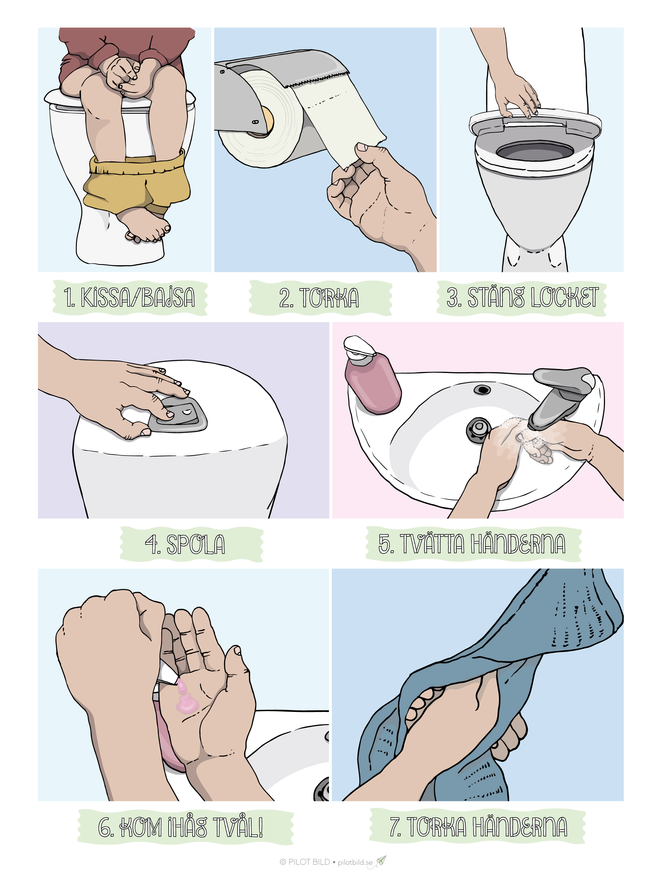 1. KISSA/BAJSA

2. TORKA

3. STÄNG LOCKET

4. SPOLA

5. TVÄTTA HÄNDERNA

6. KOM IHÅG TVÅL!

7. TORKA HÄNDERNA

© PILOT BILD • pilotbild.se