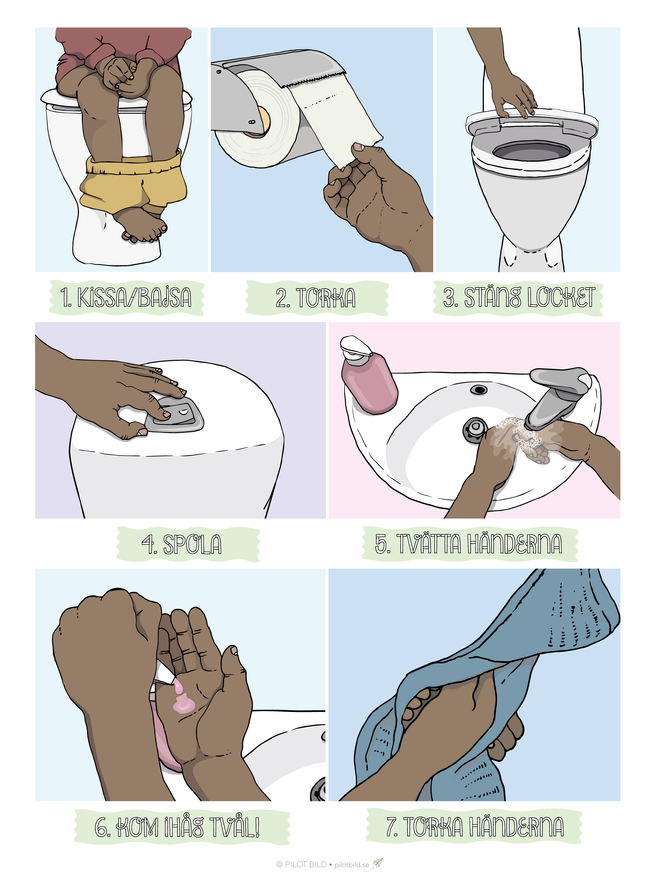 1. KISSA/BAJSA

2. TORKA

3. STÄNG LOCKET

4. SPOLA

5. TVÄTTA HÄNDERNA

6. KOM IHÅG TVÅL!

7. TORKA HÄNDERNA

© PILOT BILD • pilotbild.se