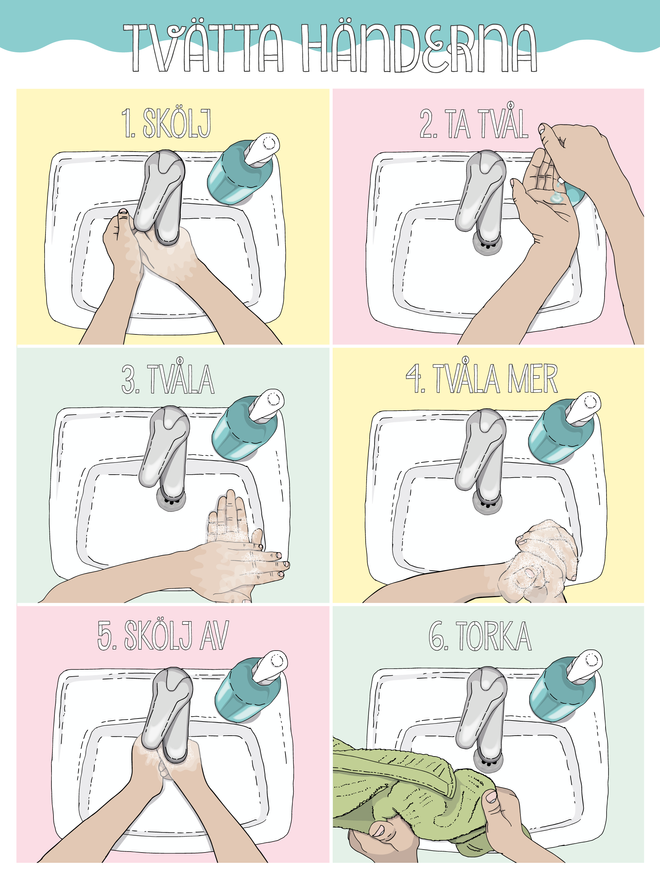 TVÄTTA HÄNDERNA

1. SKÖLJ

2. TA TVÅL

3. TVÅLA

4. TVÅLA MER

5. SKÖLJ AV

6. TORKA