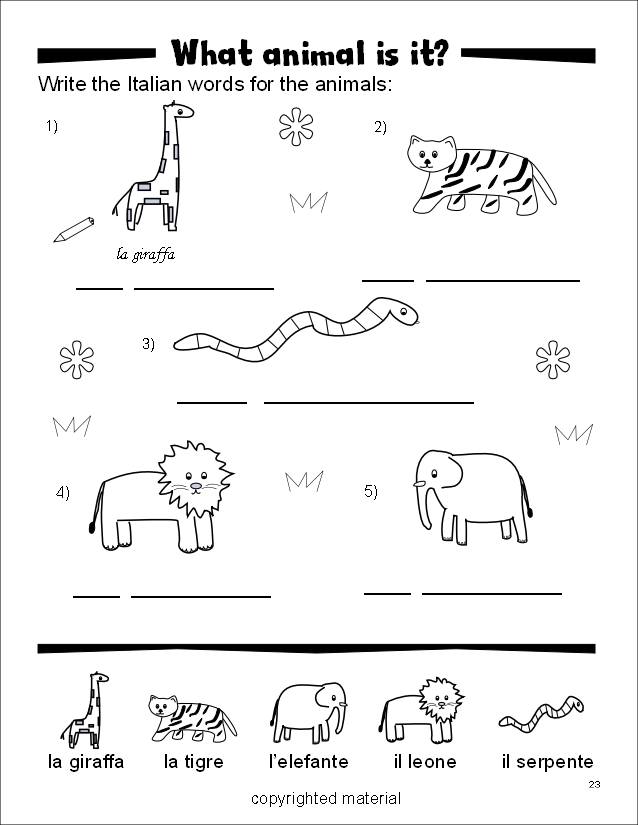 What animal is it?

Write the Italian words for the animals:

1)

la giraffa

2)

3)

4)

5)

la giraffa la tigre l'elefante il leone il serpente

23

copyrighted material