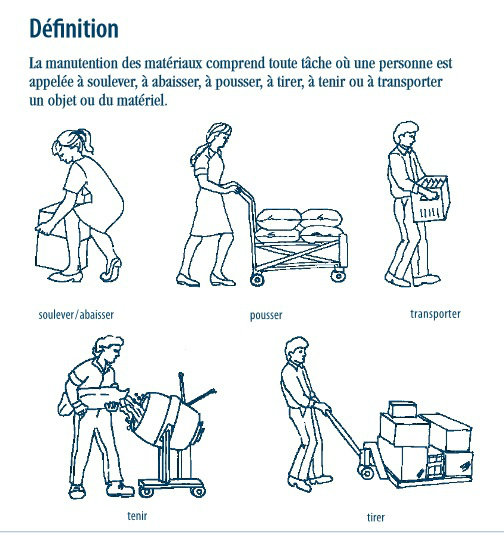 Définition

La manutention des matériaux comprend toute tâche où une personne est appelée à soulever, à abaisser, à pousser, à tirer, à tenir ou à transporter un objet ou du matériel.

soulever/abaisser

pousser

transporter

tenir

tirer