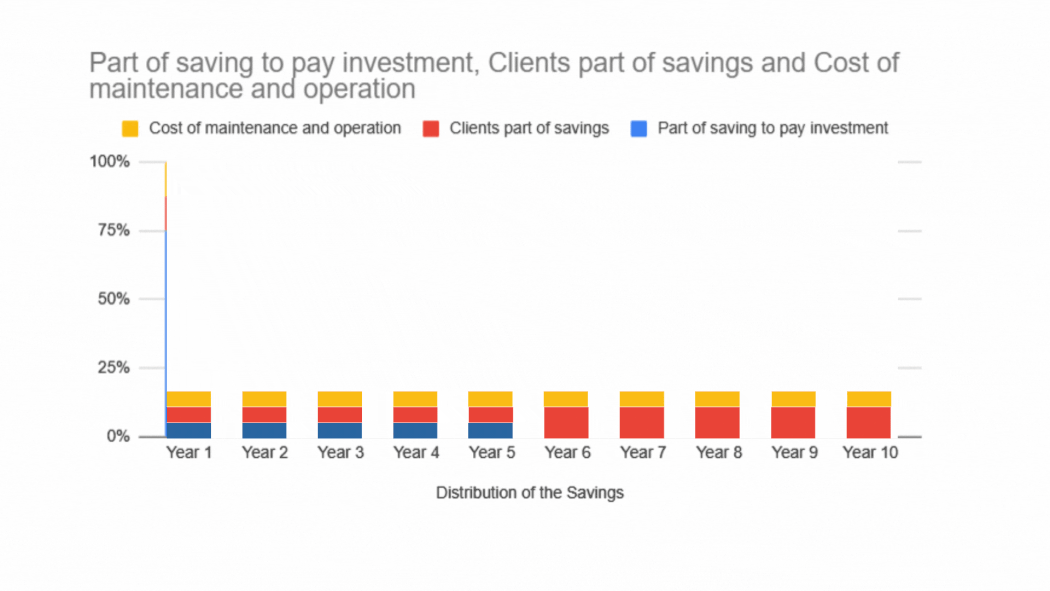 Part of saving to pay investment, Clients part of savings and Cost of maintenance and operation

Cost of maintenance and operation
Clients part of savings
Part of saving to pay investment

100%
75%
50%
25%
0%

Year 1
Year 2
Year 3
Year 4
Year 5
Year 6
Year 7
Year 8
Year 9
Year 10

Distribution of the Savings